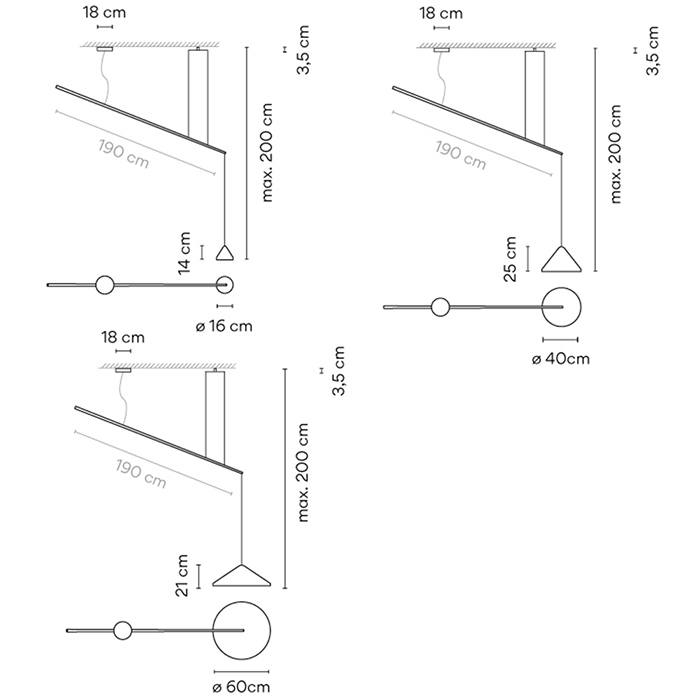 18 cm
3,5 cm
190 cm
max. 200 cm
14 cm
ø 16 cm

18 cm
3,5 cm
190 cm
max. 200 cm
25 cm
ø 40cm

18 cm
3,5 cm
190 cm
max. 200 cm
21 cm
ø 60cm